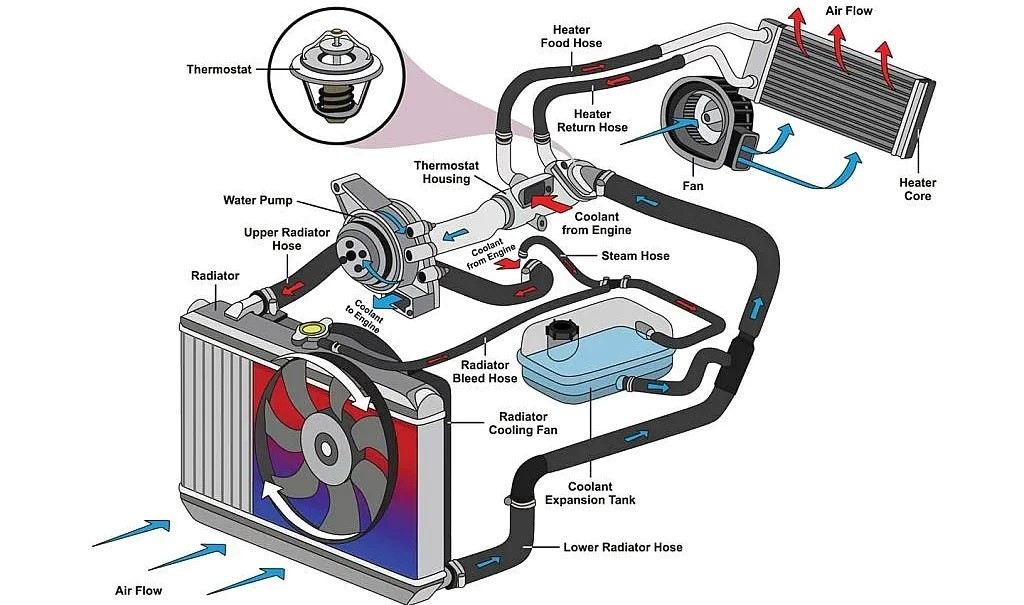 Thermostat

Heater Food Hose

Air Flow

Heater Return Hose

Thermostat Housing

Fan

Heater Core

Water Pump

Coolant from Engine

Upper Radiator Hose

Coolant from Engine

Steam Hose

Radiator

Coolant to Engine

Radiator Bleed Hose

Radiator Cooling Fan

Coolant Expansion Tank

Lower Radiator Hose

Air Flow